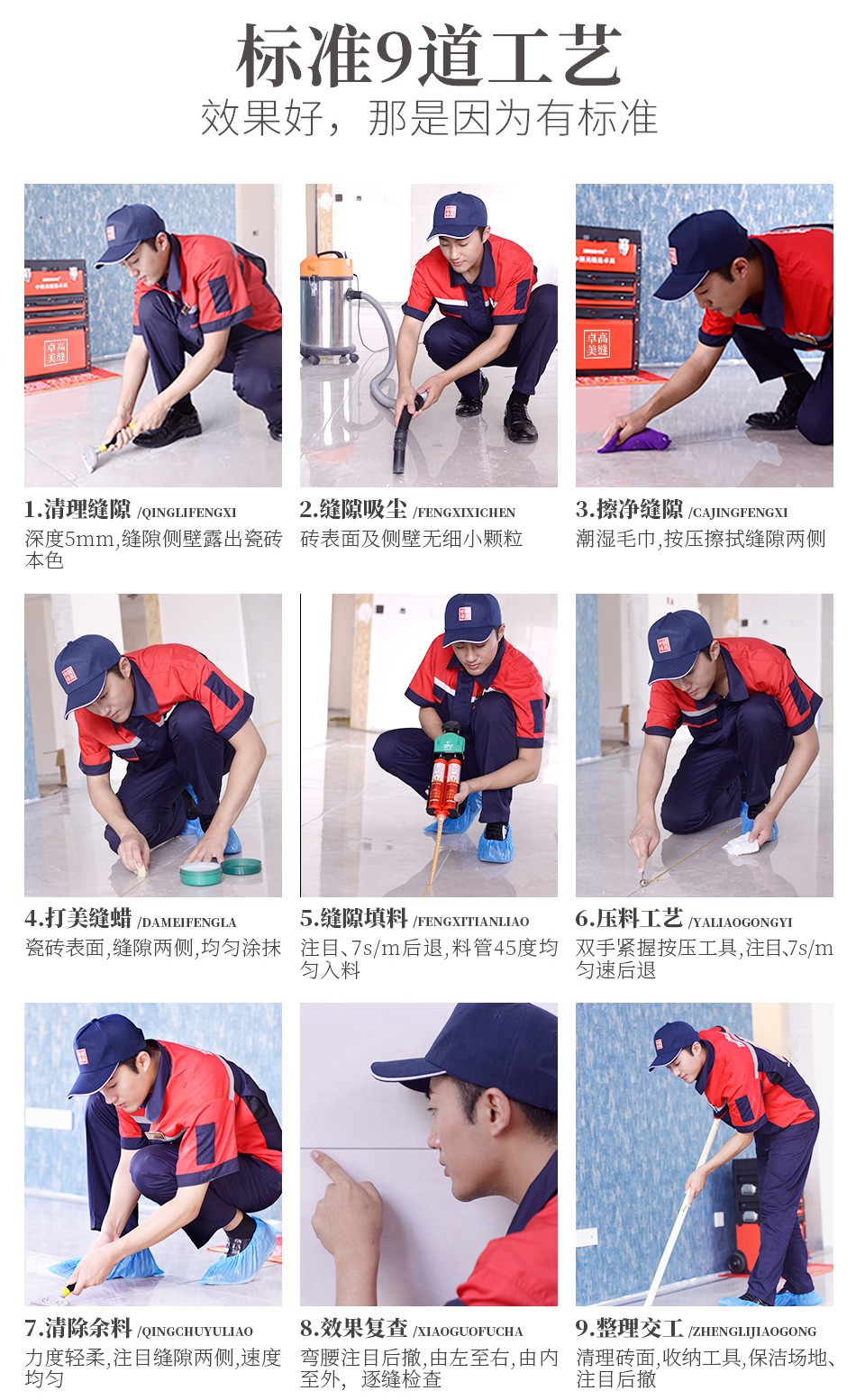 标准9道工艺
效果好，那是因为有标准

卓高美缝

1.清理缝隙 /QINGLIFENGXI
深度5mm,缝隙侧壁露出瓷砖本色

2.缝隙吸尘 /FENGXIXICHEN
砖表面及侧壁无细小颗粒

卓高美缝

3.擦净缝隙 /CAJINGFENGXI
潮湿毛巾,按压擦拭缝隙两侧

4.打美缝蜡 /DAMEIFENGLA
瓷砖表面,缝隙两侧,均匀涂抹

5.缝隙填料 /FENGXITIANLIAO
注目、7s/m后退,料管45度均匀入料

6.压料工艺 /YALIAOGONGYI
双手紧握按压工具,注目,7s/m匀速后退

7.清除余料 /QINGCHUYULIAO
力度轻柔,注目缝隙两侧,速度均匀

8.效果复查 /XIAOGUOFUCHA
弯腰注目后撤,由左至右,由内至外，逐缝检查

9.整理交工 /ZHENGLIJIAOGONG
清理砖面,收纳工具,保洁场地、注目后撤